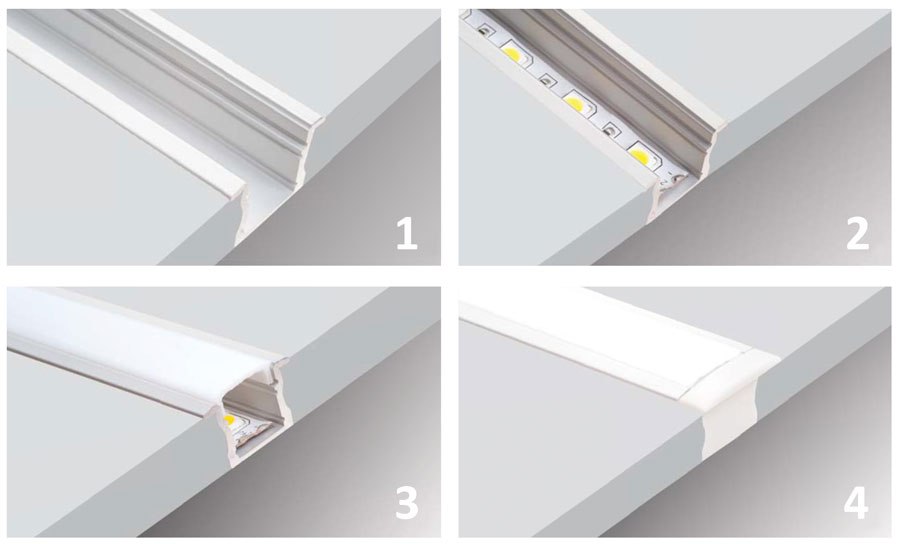 1

2

3

4