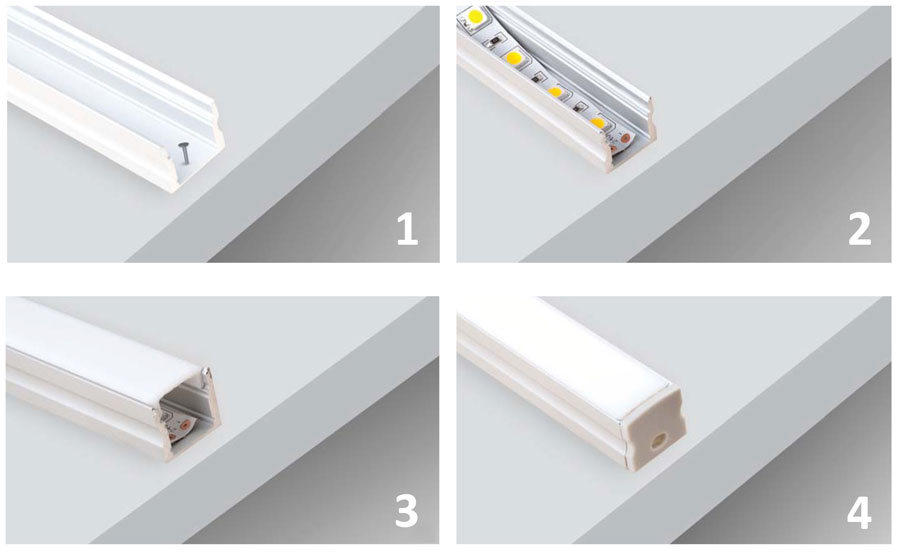 1

2

3

4